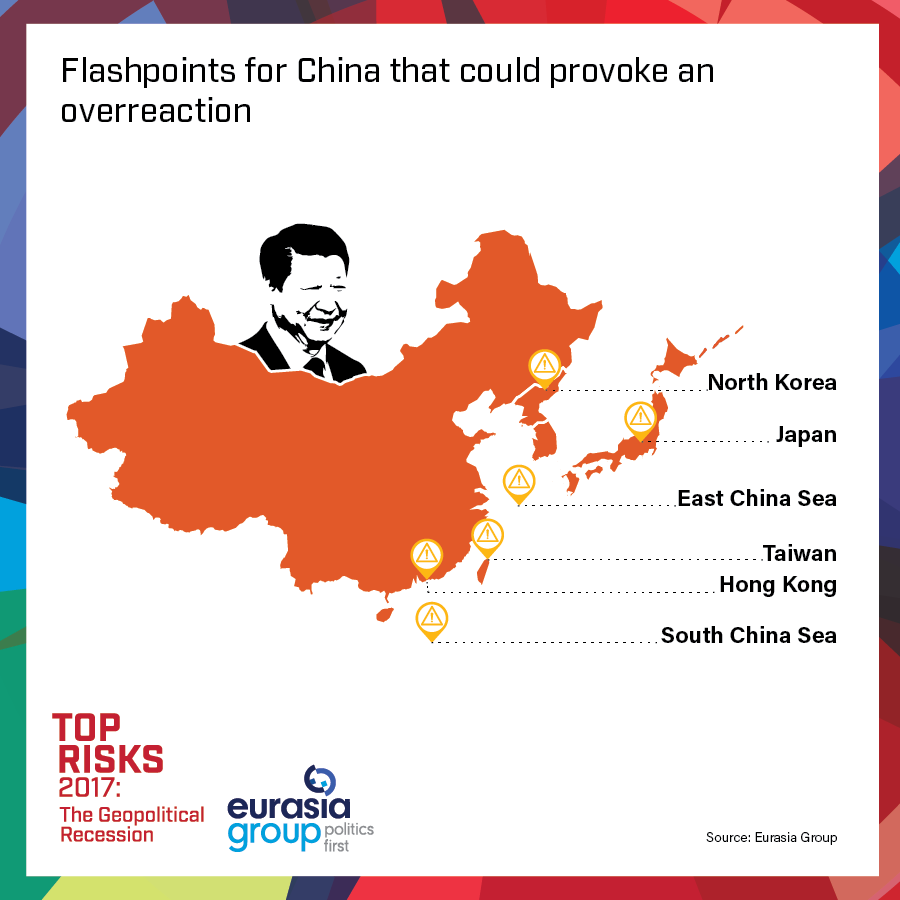 Flashpoints for China that could provoke an overreaction

North Korea

Japan

East China Sea

Taiwan

Hong Kong

South China Sea

TOP RISKS 2017: The Geopolitical Recession

eurasia group politics first

Source: Eurasia Group