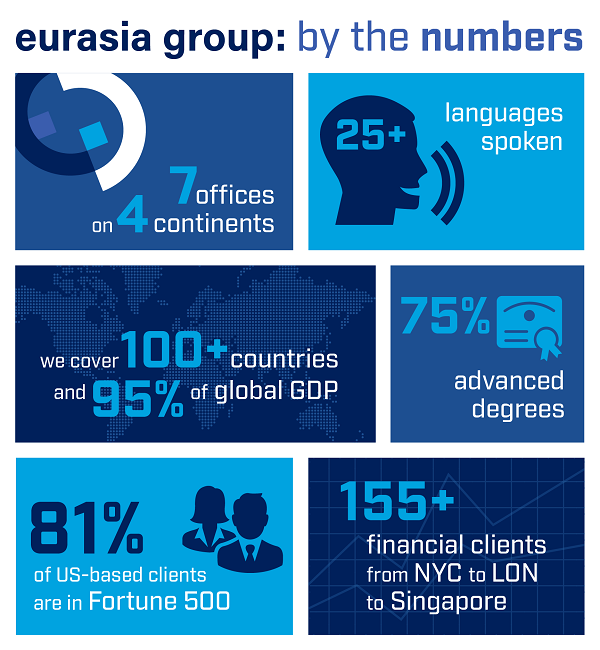 eurasia group: by the numbers

7 offices on 4 continents

25+ languages spoken

we cover 100+ countries and 95% of global GDP

75% advanced degrees

81% of US-based clients are in Fortune 500

155+ financial clients from NYC to LON to Singapore